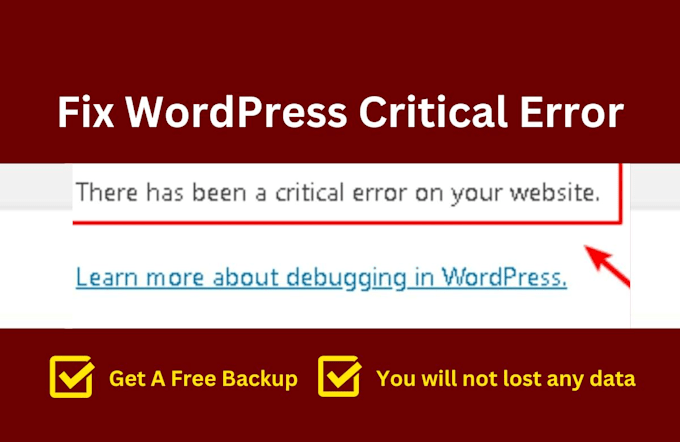 Fix WordPress Critical Error

There has been a critical error on your website.

Learn more about debugging in WordPress.

Get A Free Backup

You will not lost any data